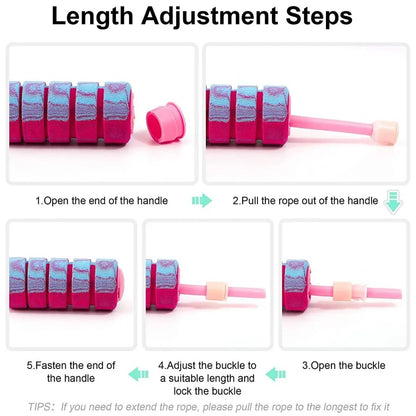 Length Adjustment Steps

1.Open the end of the handle

2.Pull the rope out of the handle

5.Fasten the end of the handle

4.Adjust the buckle to a suitable length and lock the buckle

3.Open the buckle

TIPS: If you need to extend the rope, please pull the rope to the longest to fix it